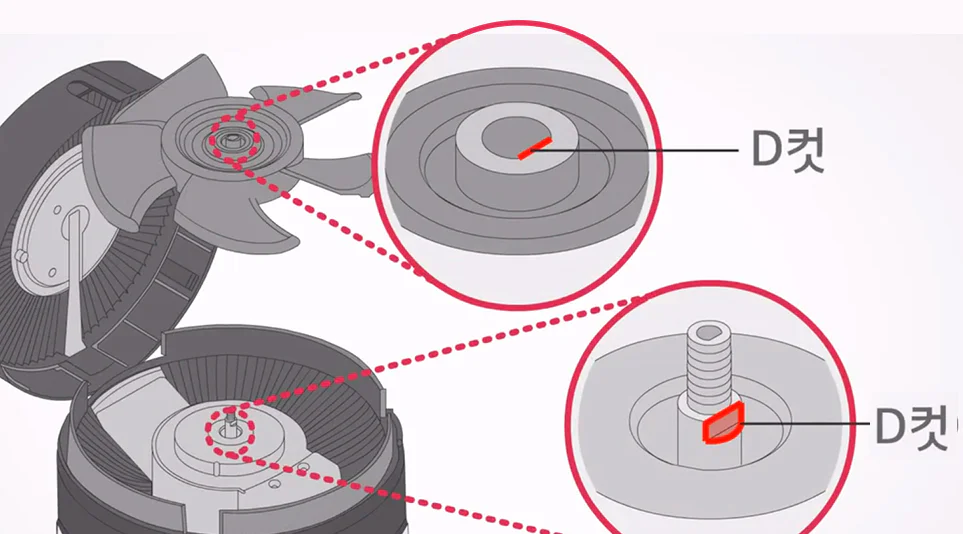 D컷

D컷