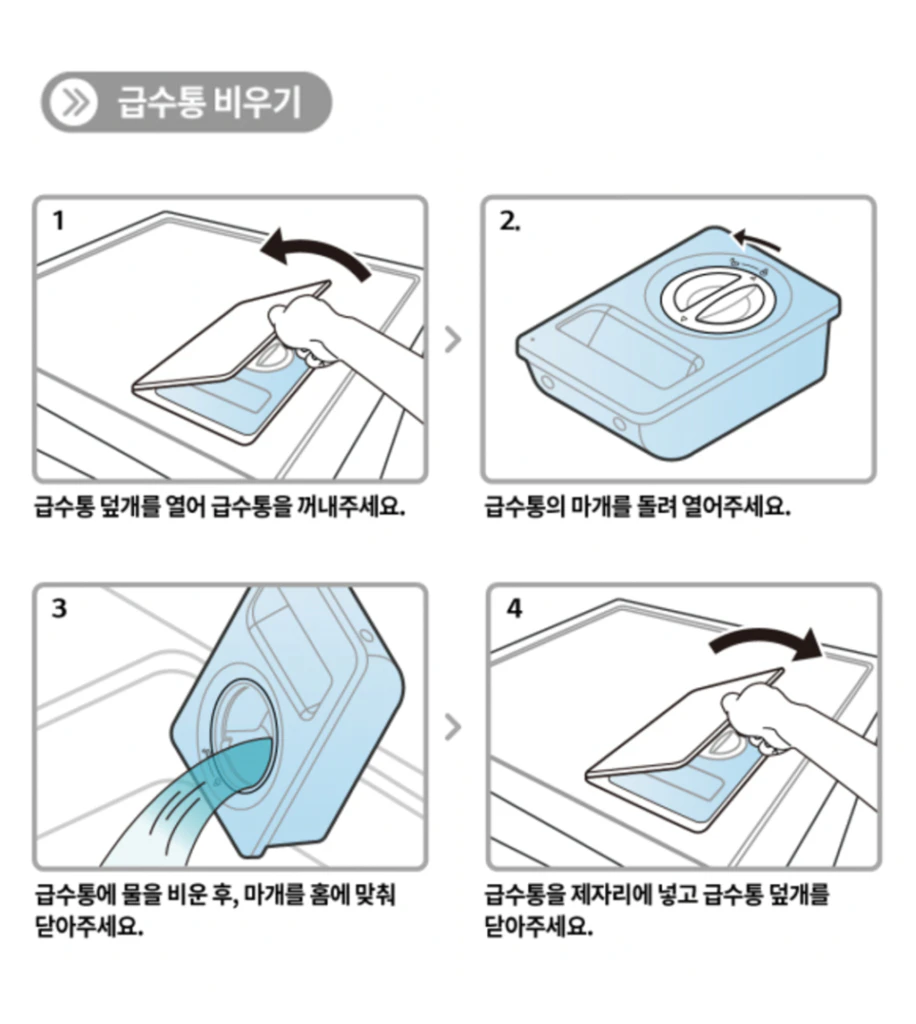 급수통 비우기

1

급수통 덮개를 열어 급수통을 꺼내주세요.

2.

급수통의 마개를 돌려 열어주세요.

3

급수통에 물을 비운 후, 마개를 홈에 맞춰 닫아주세요.

4

급수통을 제자리에 넣고 급수통 덮개를 닫아주세요.